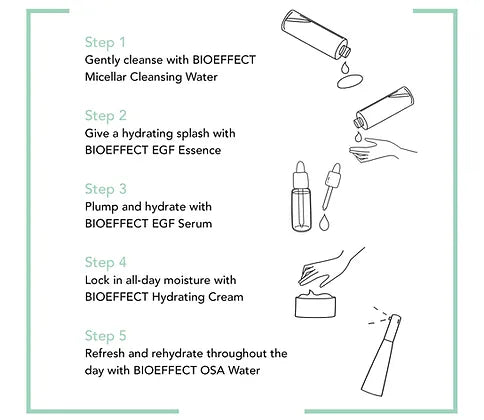 Step 1
Gently cleanse with BIOEFFECT Micellar Cleansing Water

Step 2
Give a hydrating splash with BIOEFFECT EGF Essence

Step 3
Plump and hydrate with BIOEFFECT EGF Serum

Step 4
Lock in all-day moisture with BIOEFFECT Hydrating Cream

Step 5
Refresh and rehydrate throughout the day with BIOEFFECT OSA Water